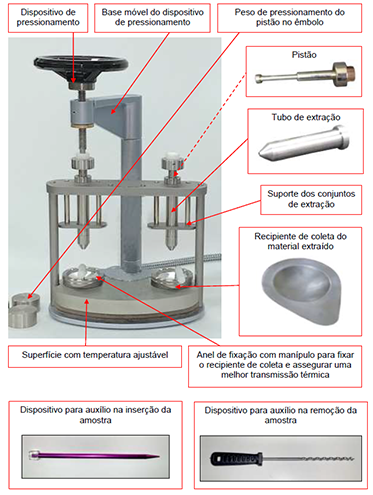 Dispositivo de pressionamento

Base móvel do dispositivo de pressionamento

Peso de pressionamento do pistão no êmbolo

Pistão

Tubo de extração

Suporte dos conjuntos de extração

Recipiente de coleta do material extraído

Superfície com temperatura ajustável

Anel de fixação com manípulo para fixar o recipiente de coleta e assegurar uma melhor transmissão térmica

Dispositivo para auxílio na inserção da amostra

Dispositivo para auxílio na remoção da amostra