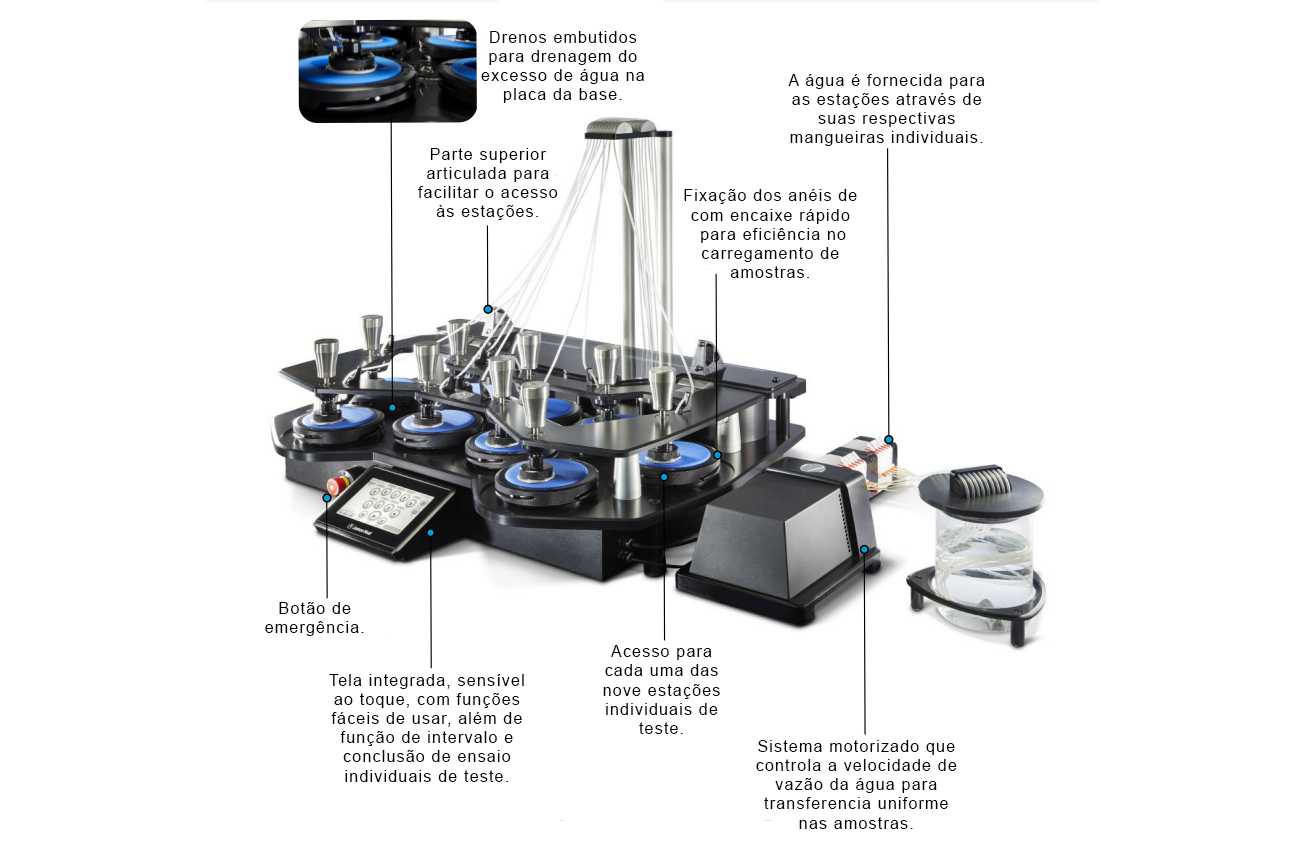 Drenos embutidos para drenagem do excesso de água na placa da base.

A água é fornecida para as estações através de suas respectivas mangueiras individuais.

Parte superior articulada para facilitar o acesso às estações.

Fixação dos anéis de com encaixe rápido para eficiência no carregamento de amostras.

Botão de emergência.

Tela integrada, sensível ao toque, com funções fáceis de usar, além de função de intervalo e conclusão de ensaio individuais de teste.

Acesso para cada uma das nove estações individuais de teste.

Sistema motorizado que controla a velocidade de vazão da água para transferencia uniforme nas amostras.